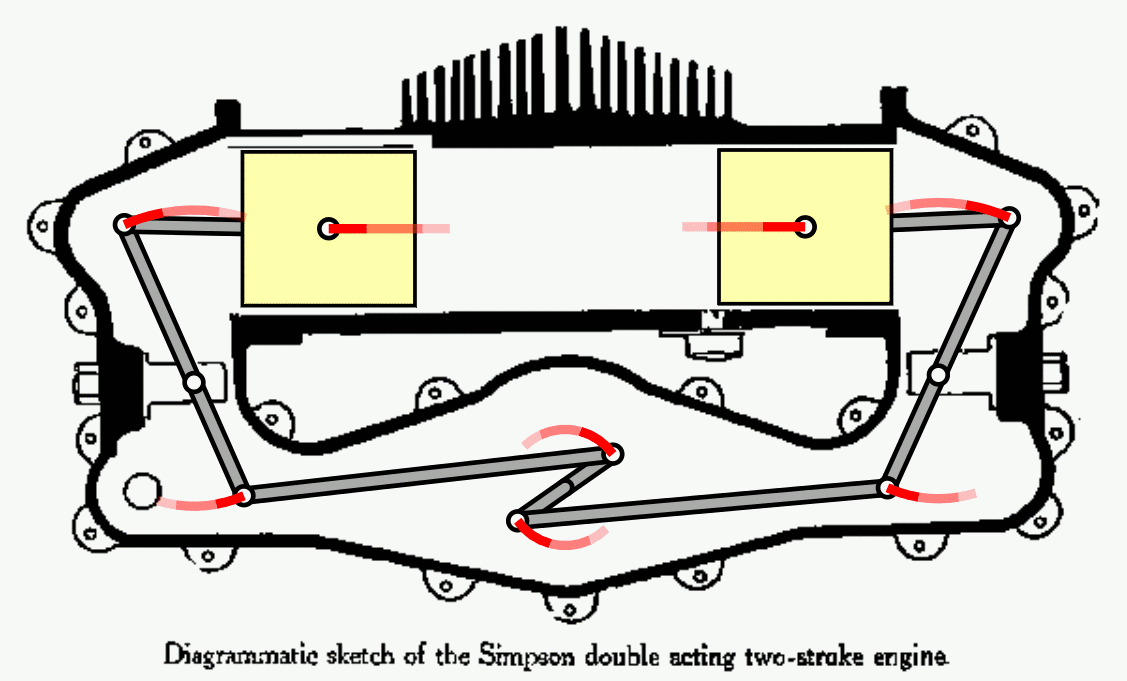 Diagrammatic sketch of the Simpson double acting two-stroke engine.